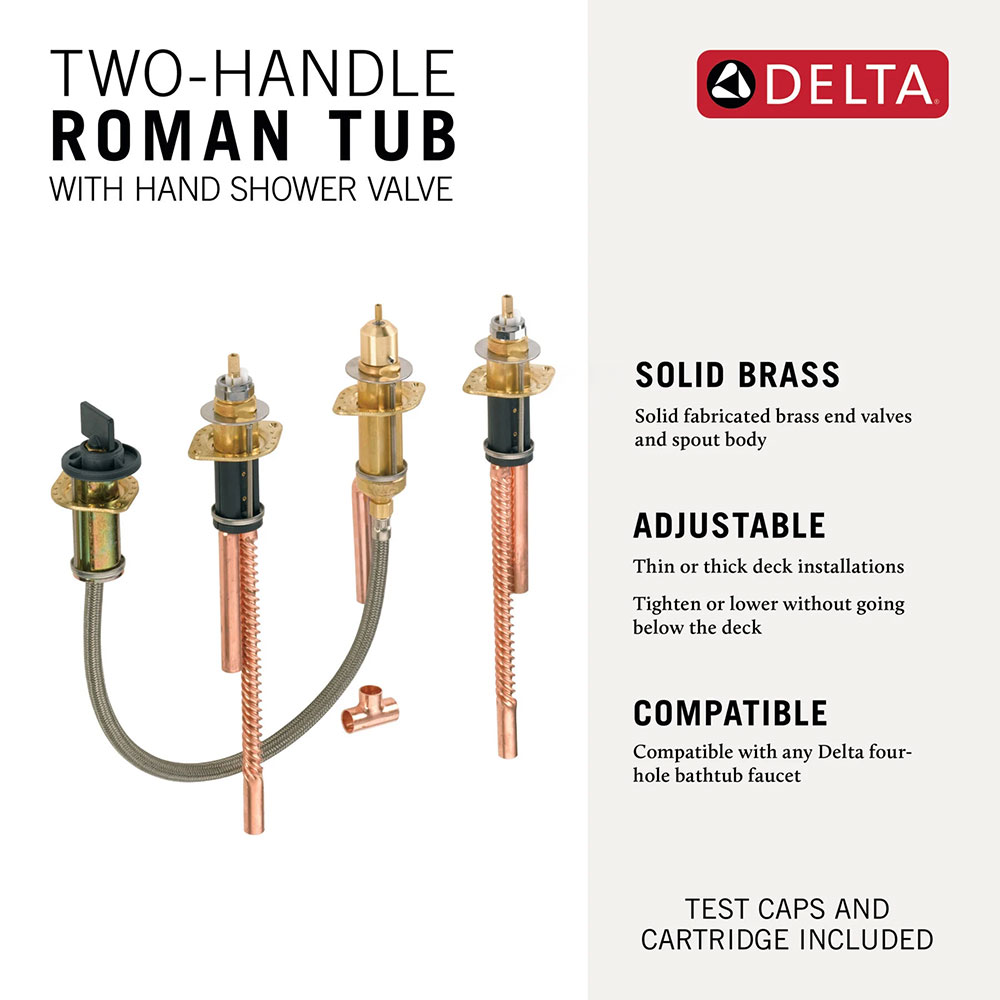 TWO-HANDLE
ROMAN TUB
WITH HAND SHOWER VALVE

DELTA

SOLID BRASS
Solid fabricated brass end valves and spout body

ADJUSTABLE
Thin or thick deck installations

Tighten or lower without going below the deck

COMPATIBLE
Compatible with any Delta four-hole bathtub faucet

TEST CAPS AND CARTRIDGE INCLUDED