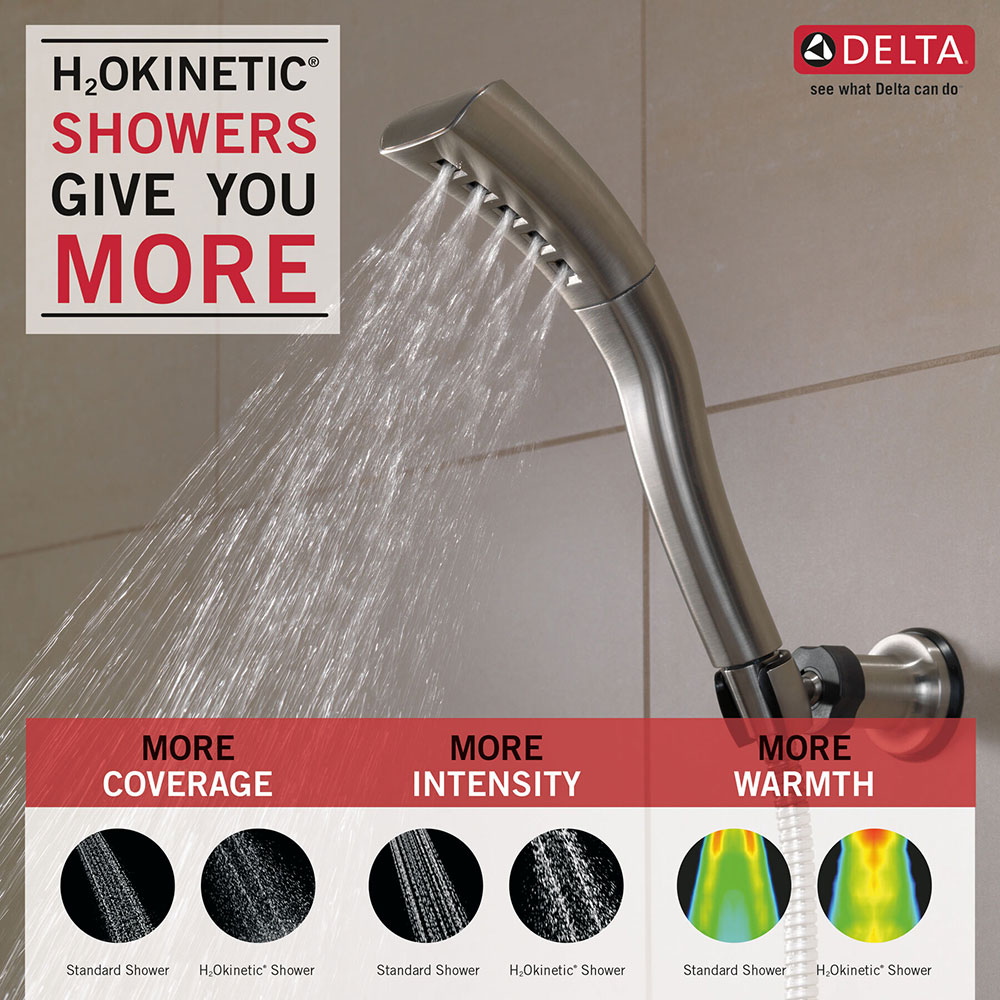 $H_2$OKINETIC®
SHOWERS
GIVE YOU
MORE

DELTA
see what Delta can do

MORE COVERAGE

Standard Shower

$H_2$Okinetic® Shower

MORE INTENSITY

Standard Shower

$H_2$Okinetic® Shower

MORE WARMTH

Standard Shower

$H_2$Okinetic® Shower