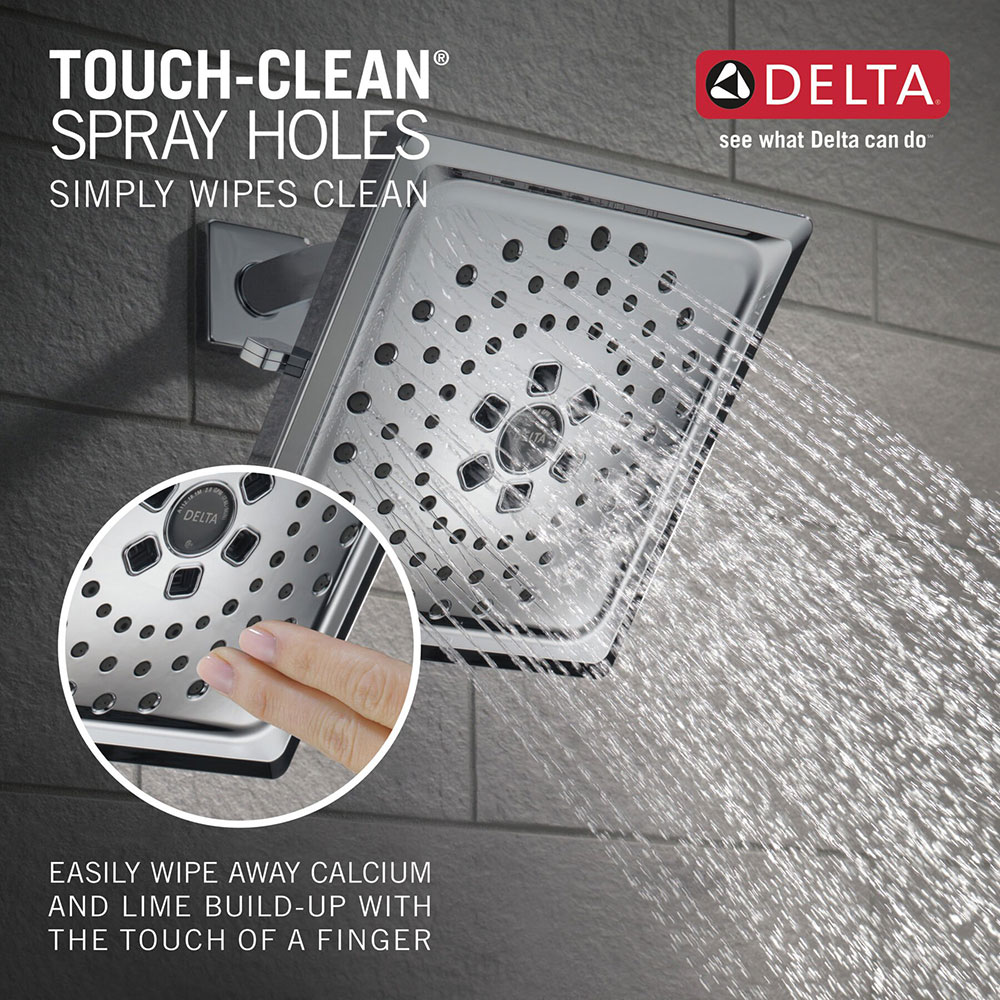 TOUCH-CLEAN®
SPRAY HOLES
SIMPLY WIPES CLEAN

DELTA
see what Delta can do™

DELTA

EASILY WIPE AWAY CALCIUM AND LIME BUILD-UP WITH THE TOUCH OF A FINGER